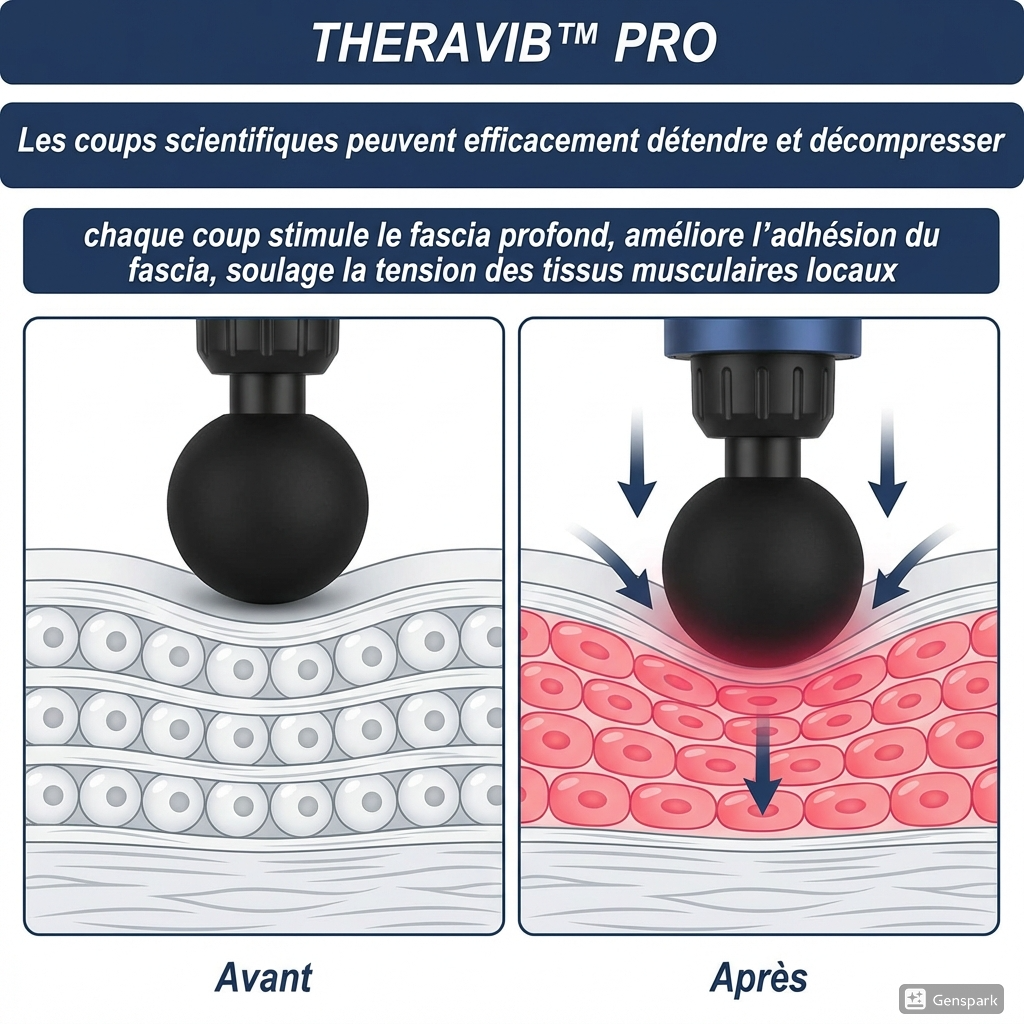 THERAVIB™ PRO

Les coups scientifiques peuvent efficacement détendre et décompresser

chaque coup stimule le fascia profond, améliore l'adhésion du fascia, soulage la tension des tissus musculaires locaux

Avant

Après

Genspark